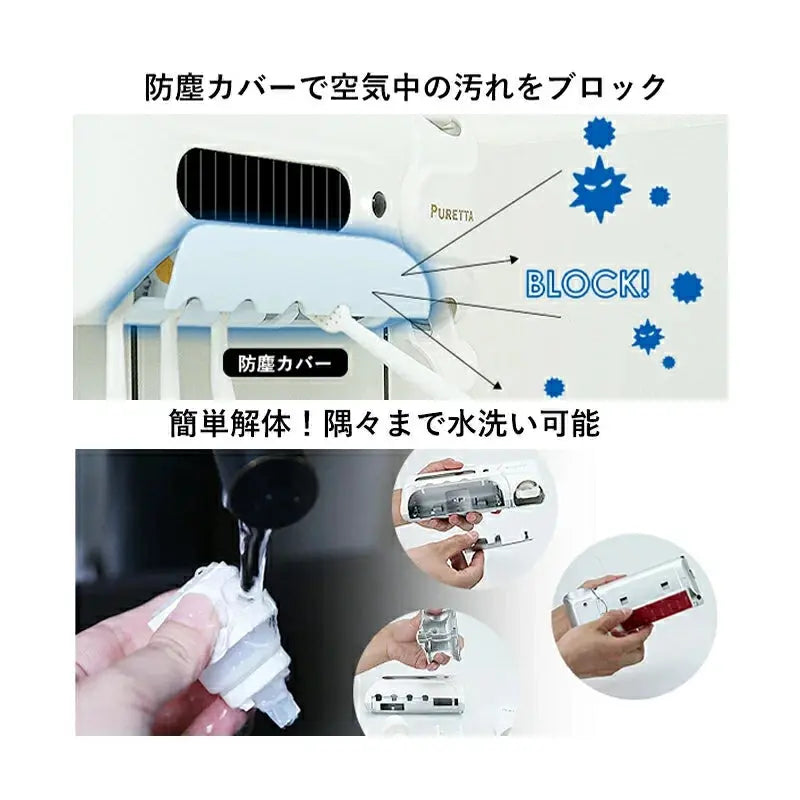 防塵カバーで空気中の汚れをブロック

PURETTA

BLOCK!

防塵カバー

簡単解体！隅々まで水洗い可能